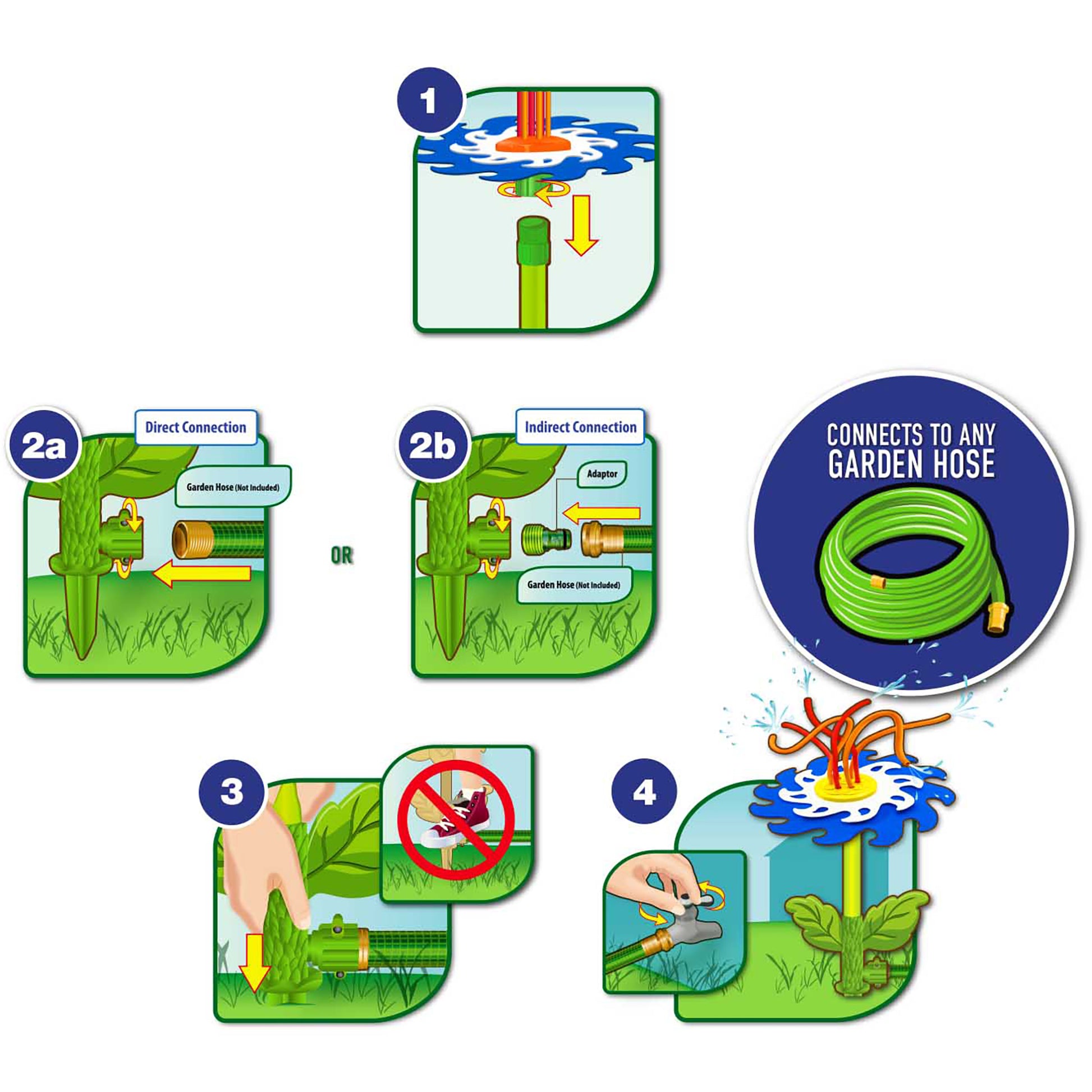 1

2a

Direct Connection

Garden Hose (Not Included)

OR

2b

Indirect Connection

Adaptor

Garden Hose (Not Included)

CONNECTS TO ANY GARDEN HOSE

3

4